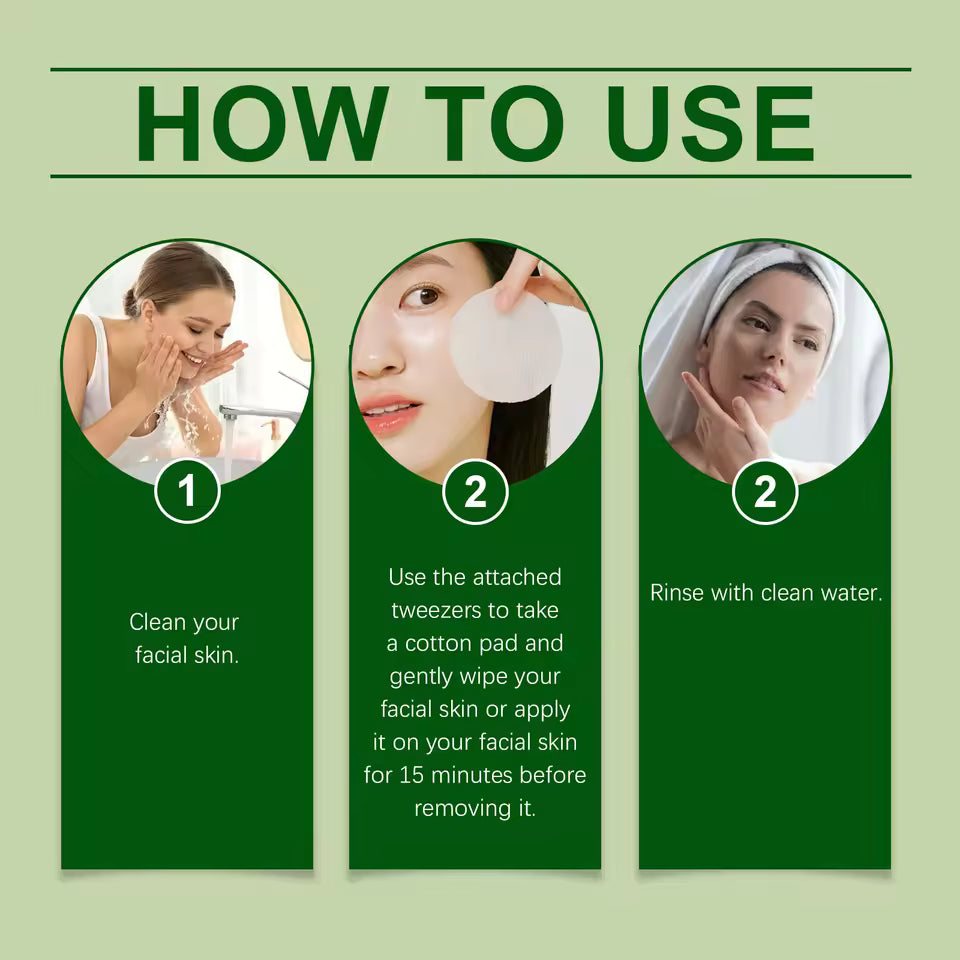 HOW TO USE

1

Clean your facial skin.

2

Use the attached tweezers to take a cotton pad and gently wipe your facial skin or apply it on your facial skin for 15 minutes before removing it.

2

Rinse with clean water.