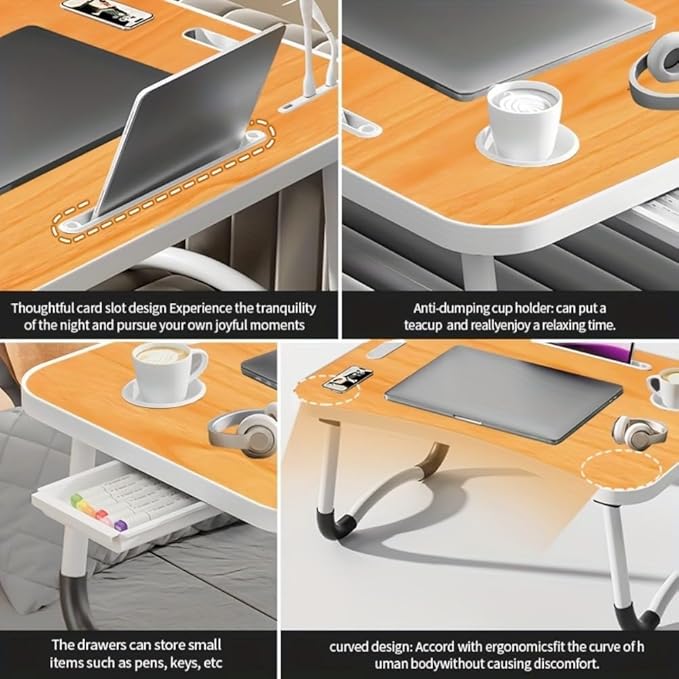 Thoughtful card slot design Experience the tranquility of the night and pursue your own joyful moments

Anti-dumping cup holder: can put a teacup and reallyenjoy a relaxing time.

The drawers can store small items such as pens, keys, etc

curved design: Accord with ergonomicsfit the curve of h uman bodywithout causing discomfort.